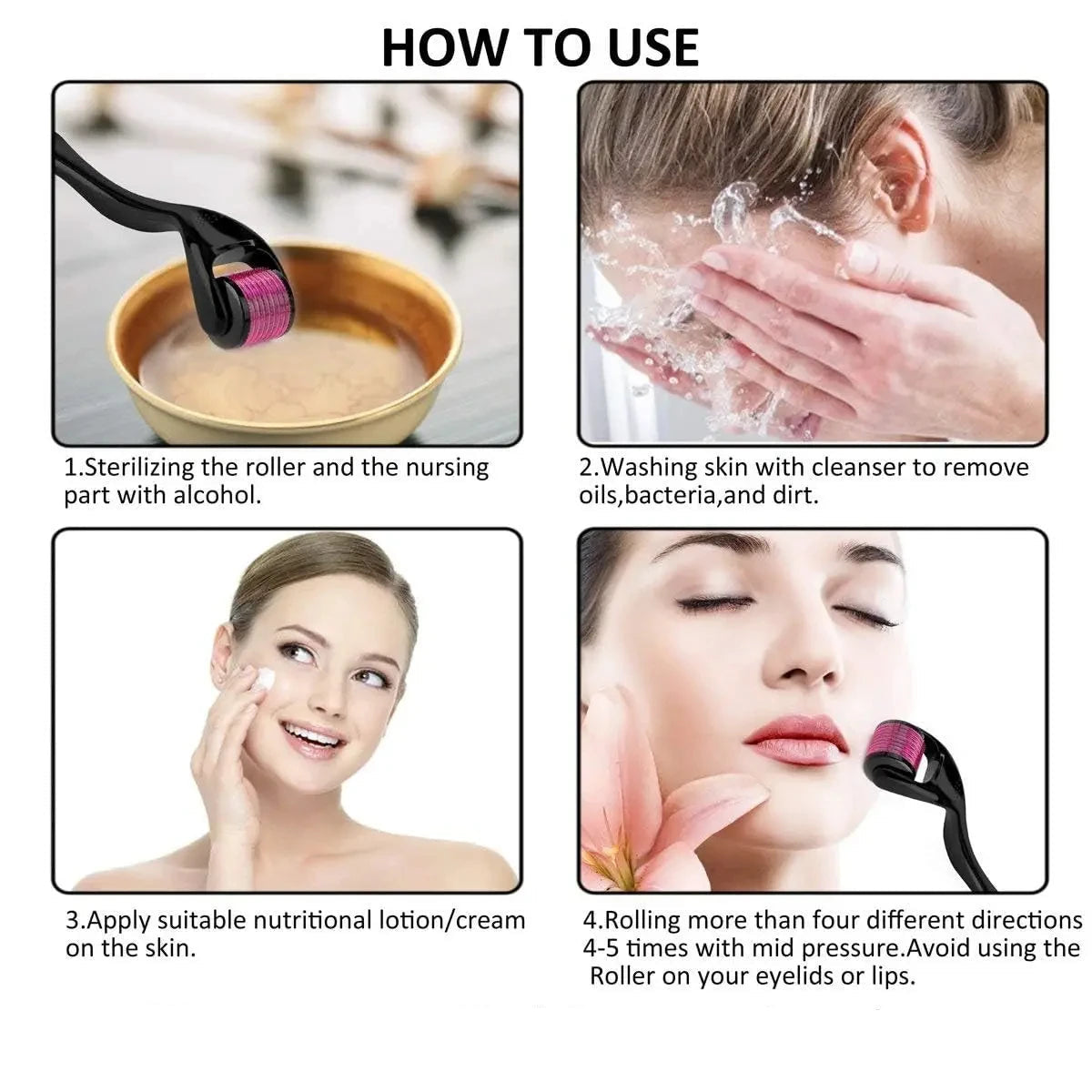 HOW TO USE

1.Sterilizing the roller and the nursing part with alcohol.

2.Washing skin with cleanser to remove oils,bacteria,and dirt.

3.Apply suitable nutritional lotion/cream on the skin.

4.Rolling more than four different directions 4-5 times with mid pressure.Avoid using the Roller on your eyelids or lips.