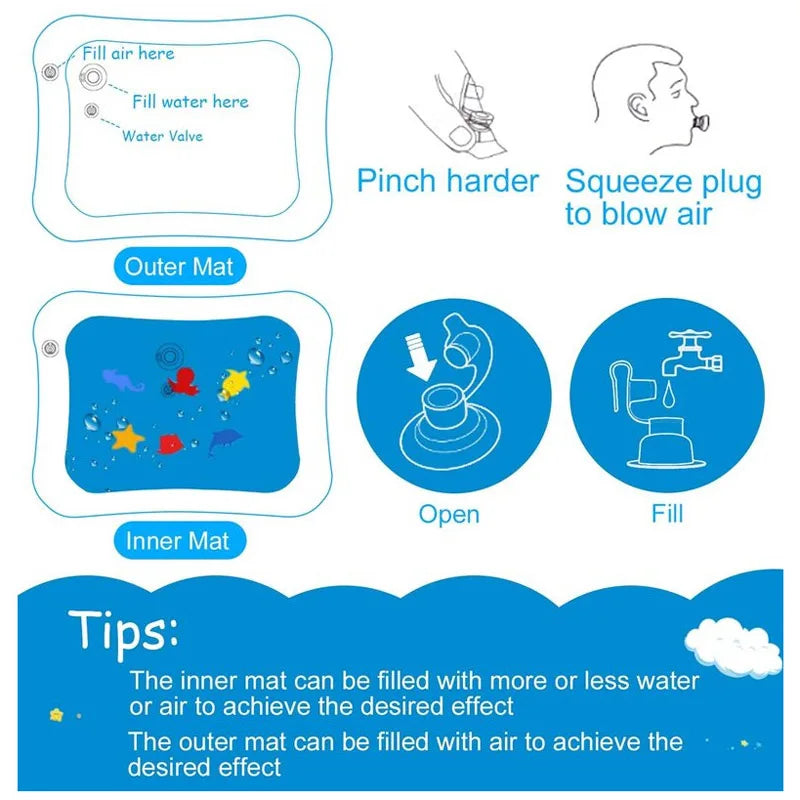 Fill air here
Fill water here
Water Valve

Outer Mat

Pinch harder

Squeeze plug to blow air

Inner Mat

Open

Fill

Tips:

The inner mat can be filled with more or less water or air to achieve the desired effect

The outer mat can be filled with air to achieve the desired effect