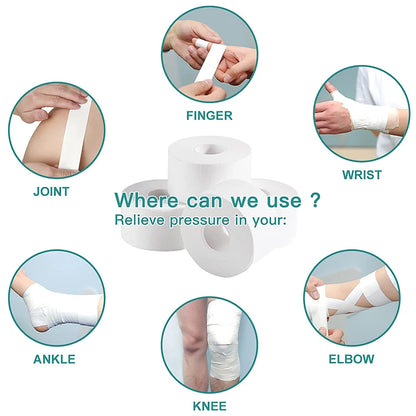 FINGER

JOINT

WRIST

Where can we use ?
Relieve pressure in your:

ANKLE

ELBOW

KNEE