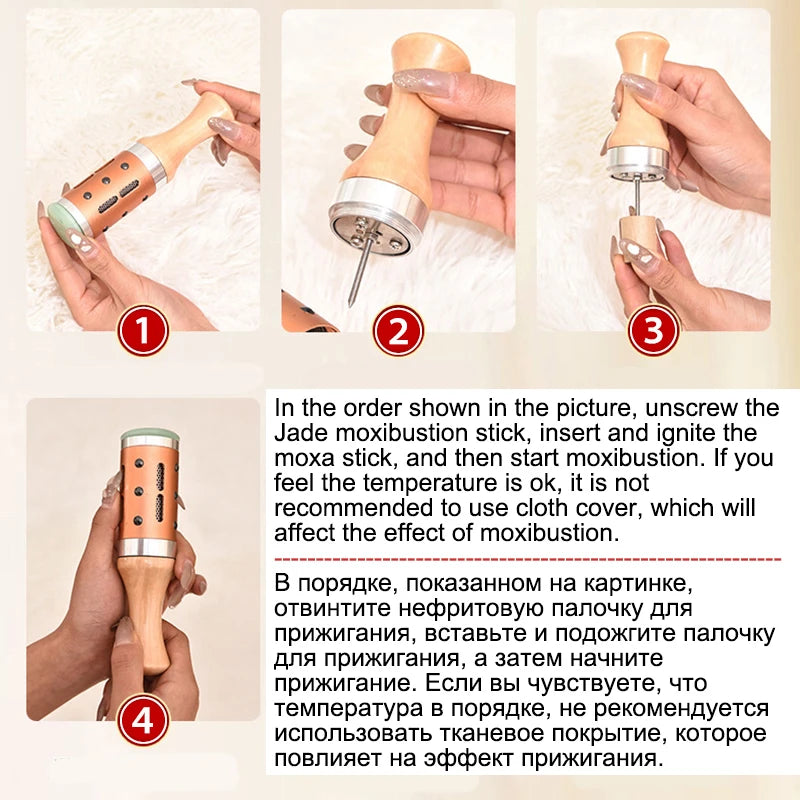 1

2

3

4

In the order shown in the picture, unscrew the Jade moxibustion stick, insert and ignite the moxa stick, and then start moxibustion. If you feel the temperature is ok, it is not recommended to use cloth cover, which will affect the effect of moxibustion.

В порядке, показанном на картинке, отвинтите нефритовую палочку для прижигания, вставьте и подожгите палочку для прижигания, а затем начните прижигание. Если вы чувствуете, что температура в порядке, не рекомендуется использовать тканевое покрытие, которое повлияет на эффект прижигания.