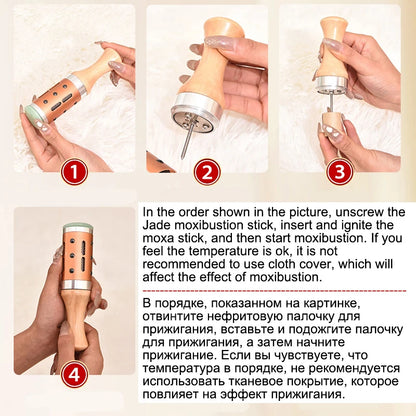 1

2

3

4

In the order shown in the picture, unscrew the Jade moxibustion stick, insert and ignite the moxa stick, and then start moxibustion. If you feel the temperature is ok, it is not recommended to use cloth cover, which will affect the effect of moxibustion.

В порядке, показанном на картинке, отвинтите нефритовую палочку для прижигания, вставьте и подожгите палочку для прижигания, а затем начните прижигание. Если вы чувствуете, что температура в порядке, не рекомендуется использовать тканевое покрытие, которое повлияет на эффект прижигания.