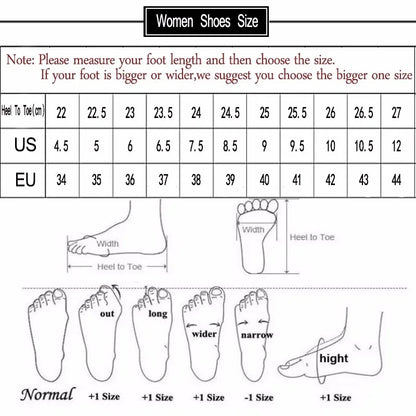 Women Shoes Size

Note: Please measure your foot length and then choose the size.
If your foot is bigger or wider,we suggest you choose the bigger one size

| Heel To Toe(cm) | 22 | 22.5 | 23 | 23.5 | 24 | 24.5 | 25 | 25.5 | 26 | 26.5 | 27 |
|---|---|---|---|---|---|---|---|---|---|---|---|
| US | 4.5 | 5 | 6 | 6.5 | 7.5 | 8.5 | 9 | 9.5 | 10 | 10.5 | 12 |
| EU | 34 | 35 | 36 | 37 | 38 | 39 | 40 | 41 | 42 | 43 | 44 |

Width
Heel to Toe
Width
Heel to Toe

out
long
wider
narrow
hight

Normal
+1 Size
+1 Size
+1 Size
-1 Size
+1 Size